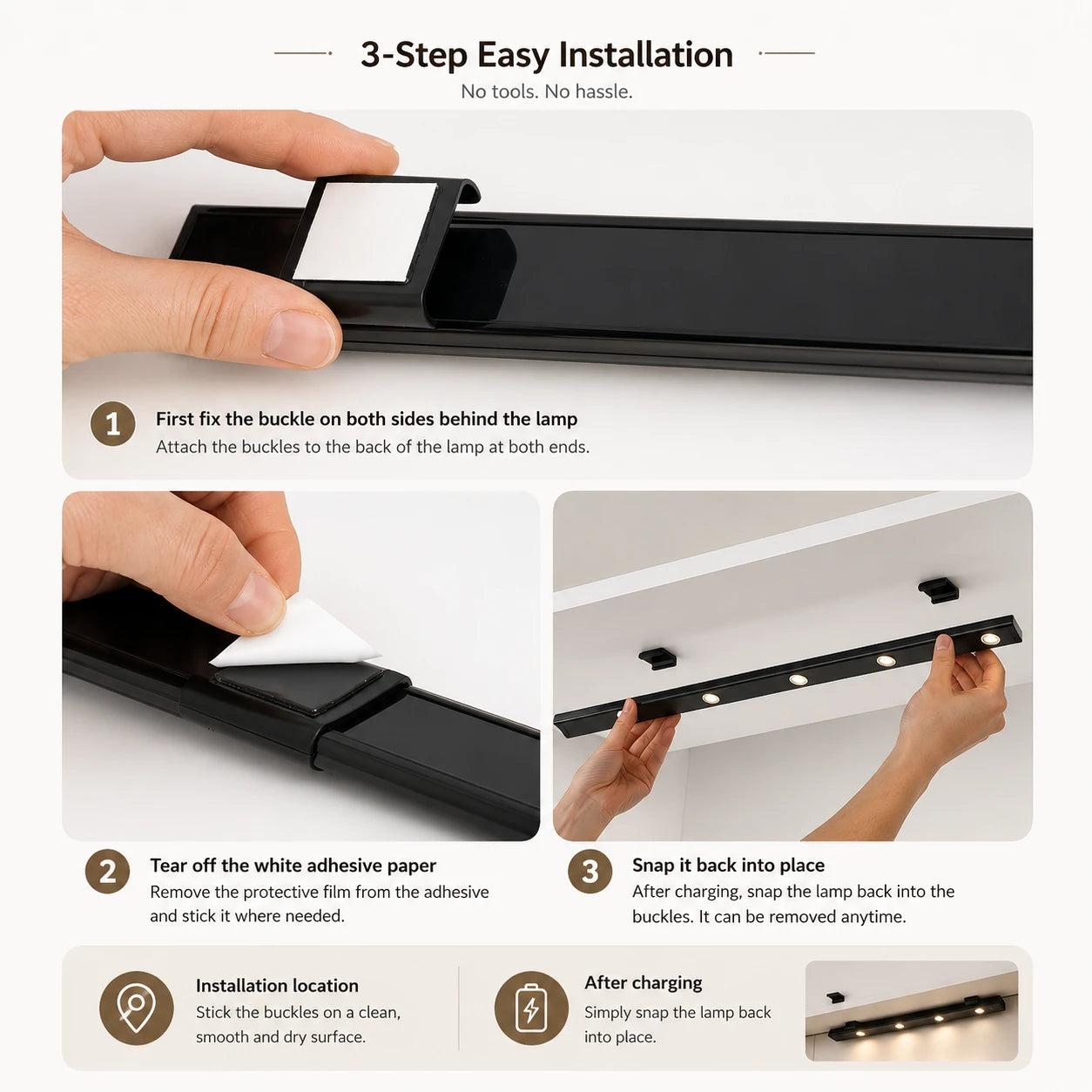 3-Step Easy Installation

No tools. No hassle.

1

First fix the buckle on both sides behind the lamp

Attach the buckles to the back of the lamp at both ends.

2

Tear off the white adhesive paper

Remove the protective film from the adhesive and stick it where needed.

3

Snap it back into place

After charging, snap the lamp back into the buckles. It can be removed anytime.

Installation location

Stick the buckles on a clean, smooth and dry surface.

After charging

Simply snap the lamp back into place.